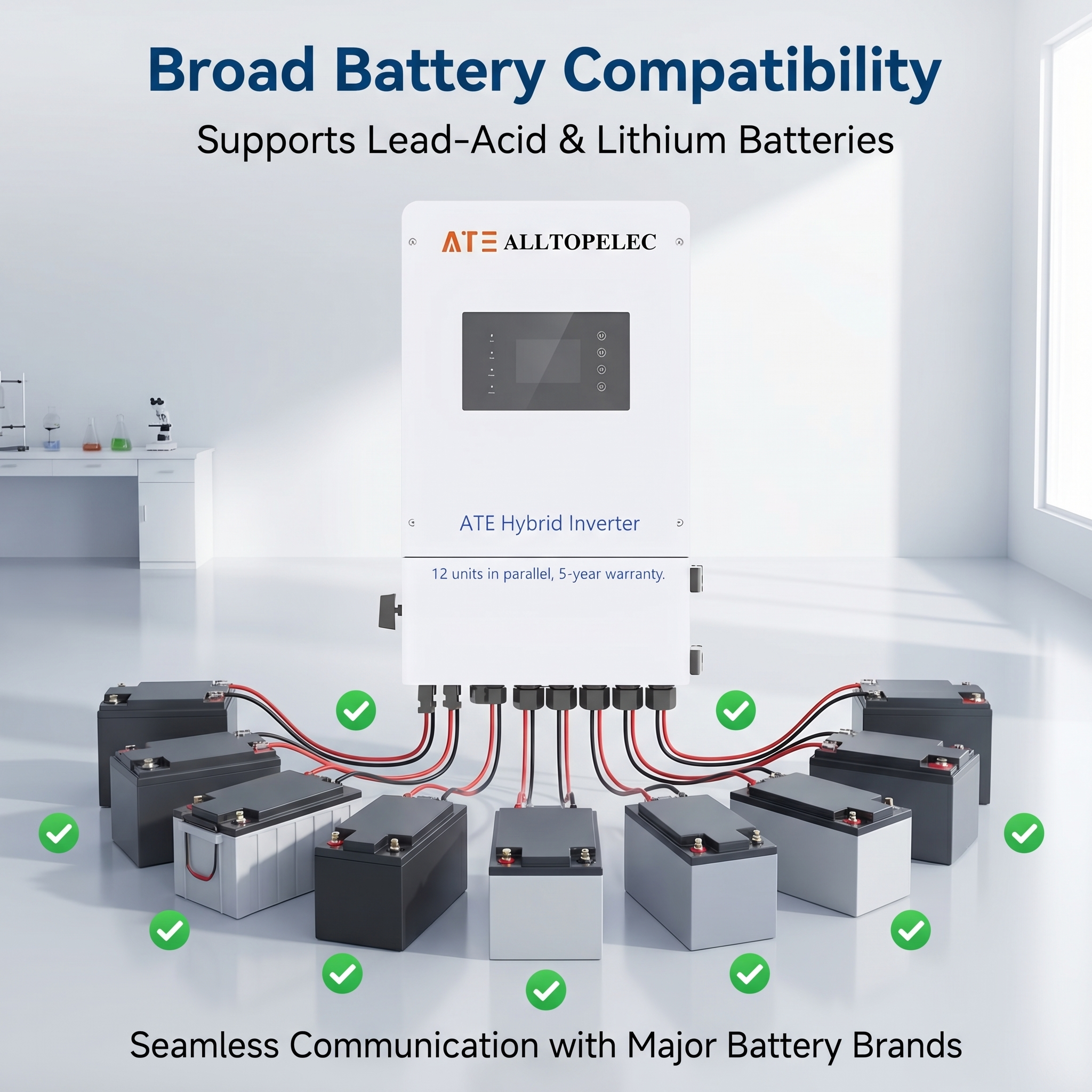 Broad Battery Compatibility

Supports Lead-Acid & Lithium Batteries

ATE ALLTOPELEC

ATE Hybrid Inverter

12 units in parallel, 5-year warranty.

Seamless Communication with Major Battery Brands